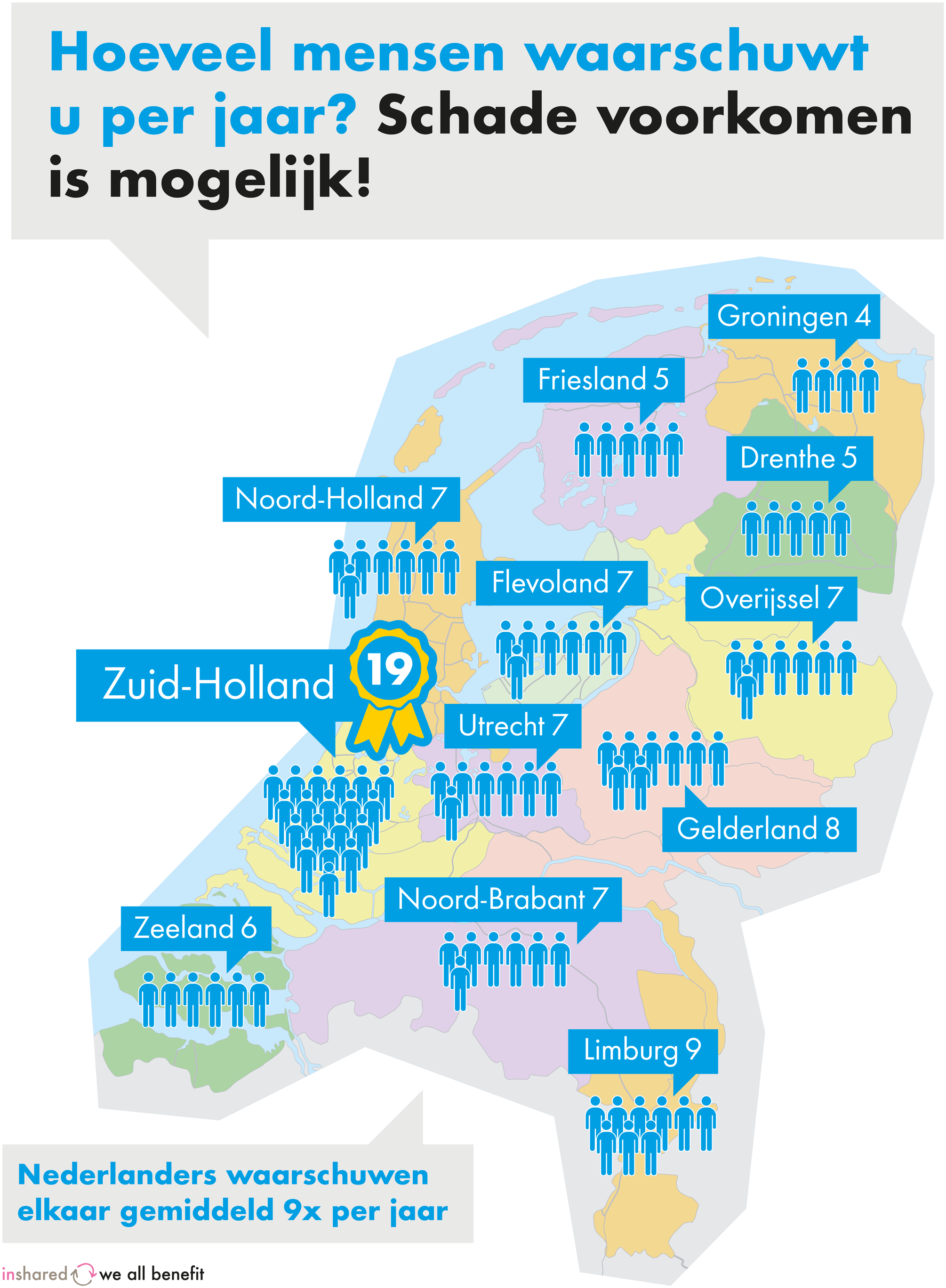 Hoeveel mensen waarschuwt u per jaar? Schade voorkomen is mogelijk!

Groningen 4

Friesland 5

Drenthe 5

Noord-Holland 7

Flevoland 7

Overijssel 7

Zuid-Holland 19

Utrecht 7

Gelderland 8

Noord-Brabant 7

Zeeland 6

Limburg 9

Nederlanders waarschuwen elkaar gemiddeld 9x per jaar

inshared we all benefit