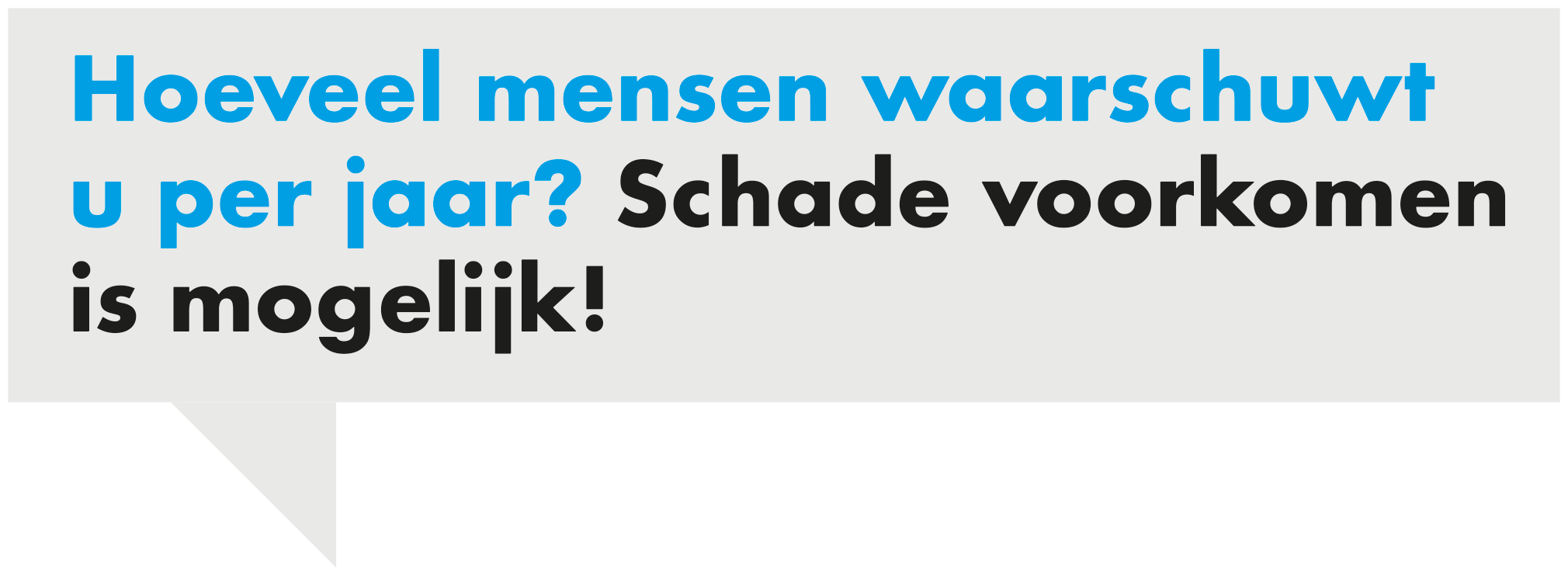 Hoeveel mensen waarschuwt u per jaar? Schade voorkomen is mogelijk!