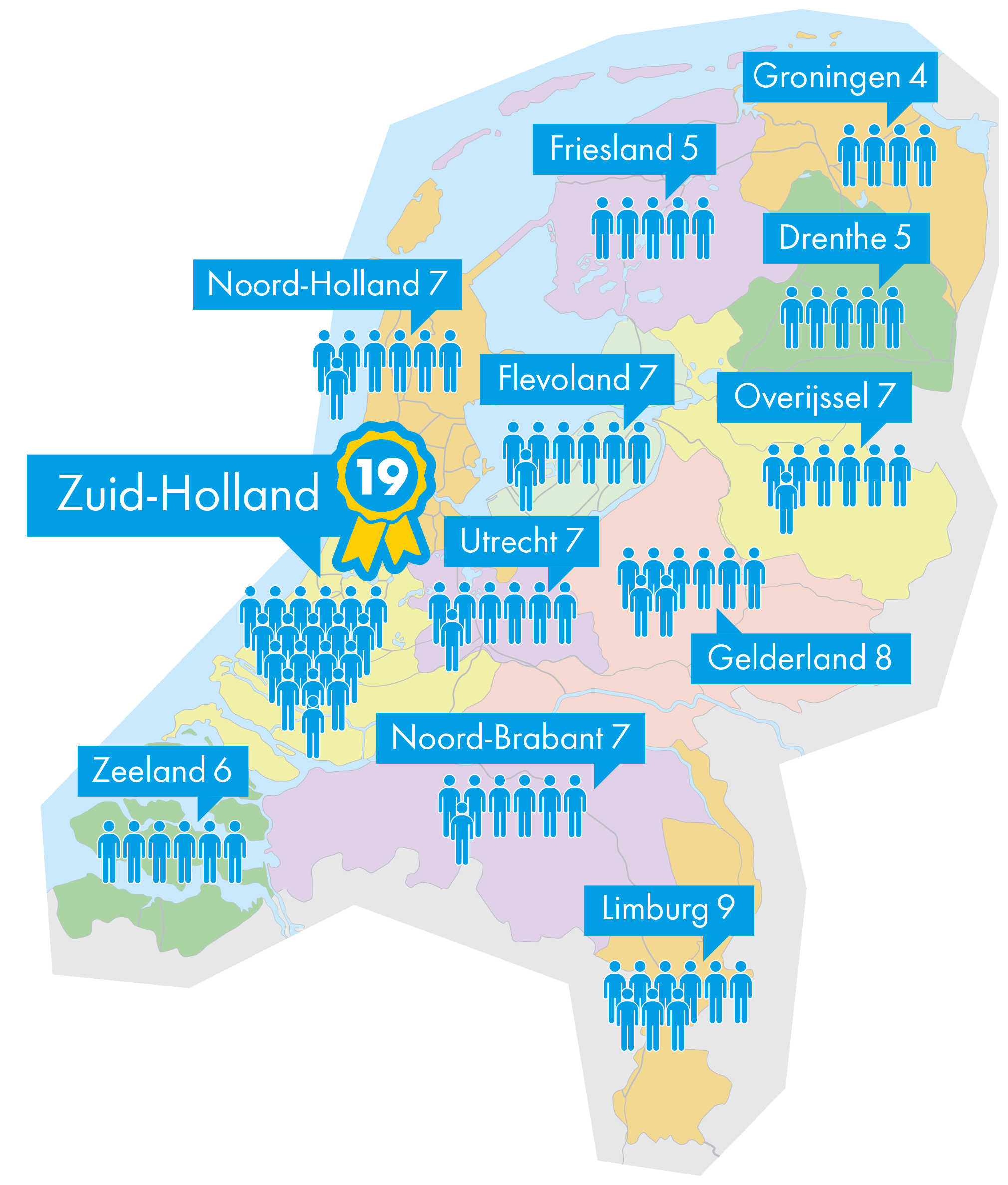 Groningen 4

Friesland 5

Drenthe 5

Noord-Holland 7

Flevoland 7

Overijssel 7

Zuid-Holland

19

Utrecht 7

Gelderland 8

Noord-Brabant 7

Zeeland 6

Limburg 9