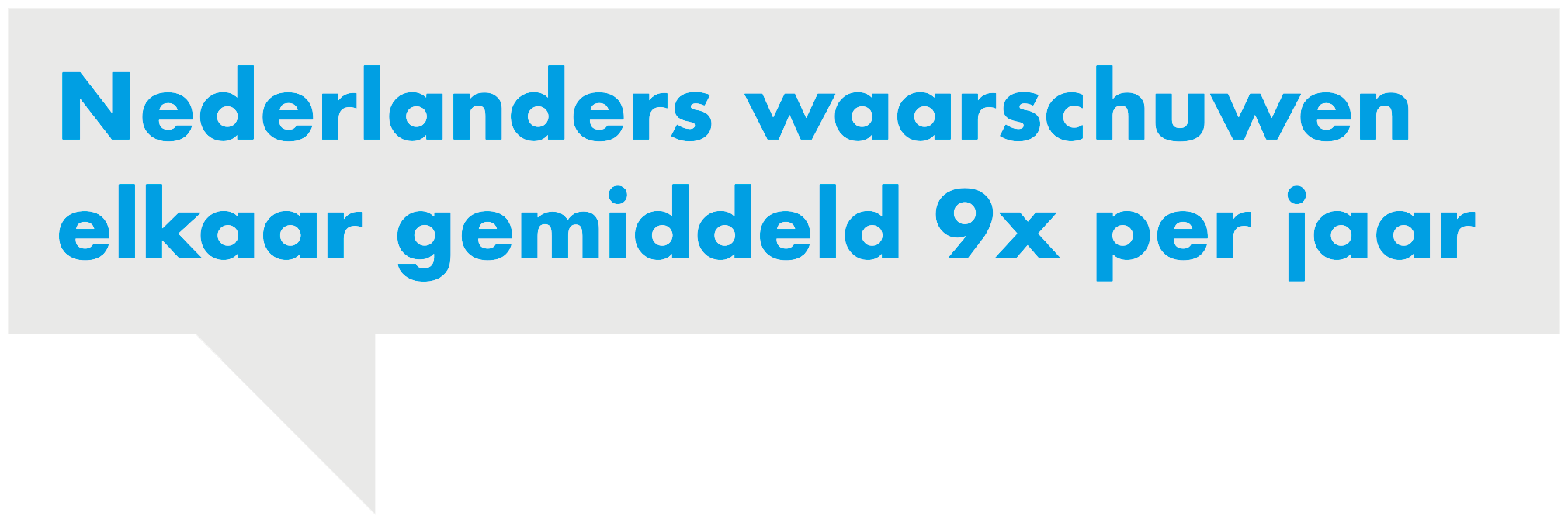 Nederlanders waarschuwen elkaar gemiddeld 9x per jaar